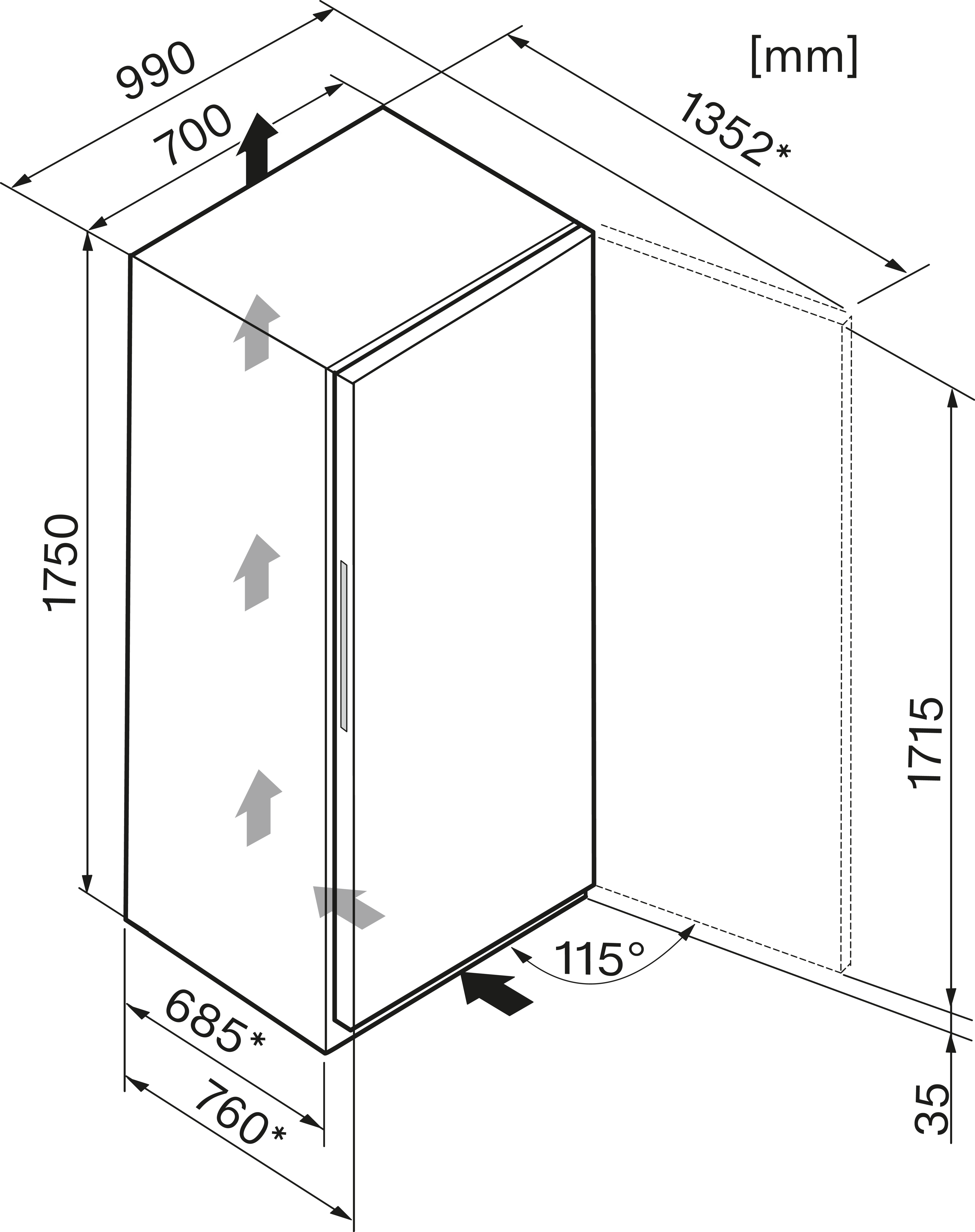 [mm]

990

700

1352*

1750

1715

115°

685*

760*

35